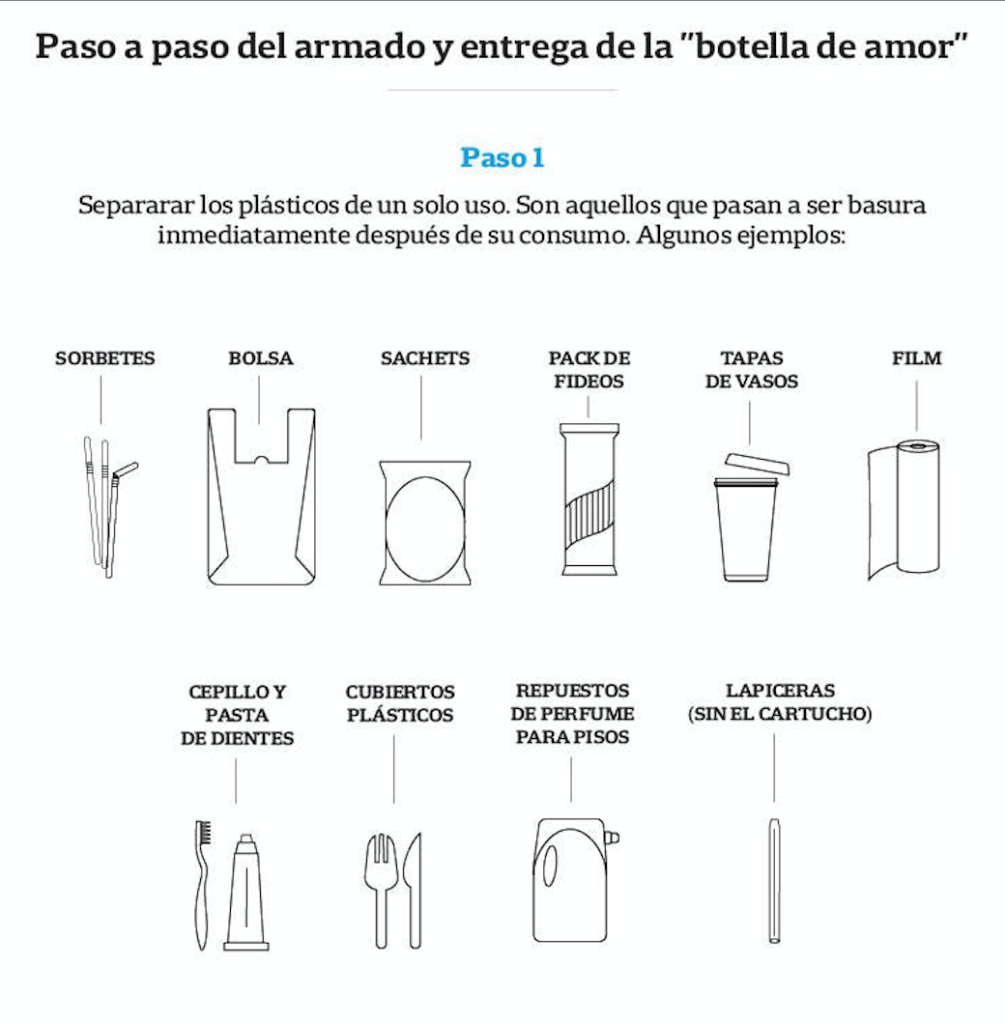 Paso a paso del armado y entrega de la "botella de amor"

Paso 1

Separarar los plásticos de un solo uso. Son aquellos que pasan a ser basura inmediatamente después de su consumo. Algunos ejemplos:

SORBETES

BOLSA

SACHETS

PACK DE FIDEOS

TAPAS DE VASOS

FILM

CEPILLO Y PASTA DE DIENTES

CUBIERTOS PLÁSTICOS

REPUESTOS DE PERFUME PARA PISOS

LAPICERAS (SIN EL CARTUCHO)